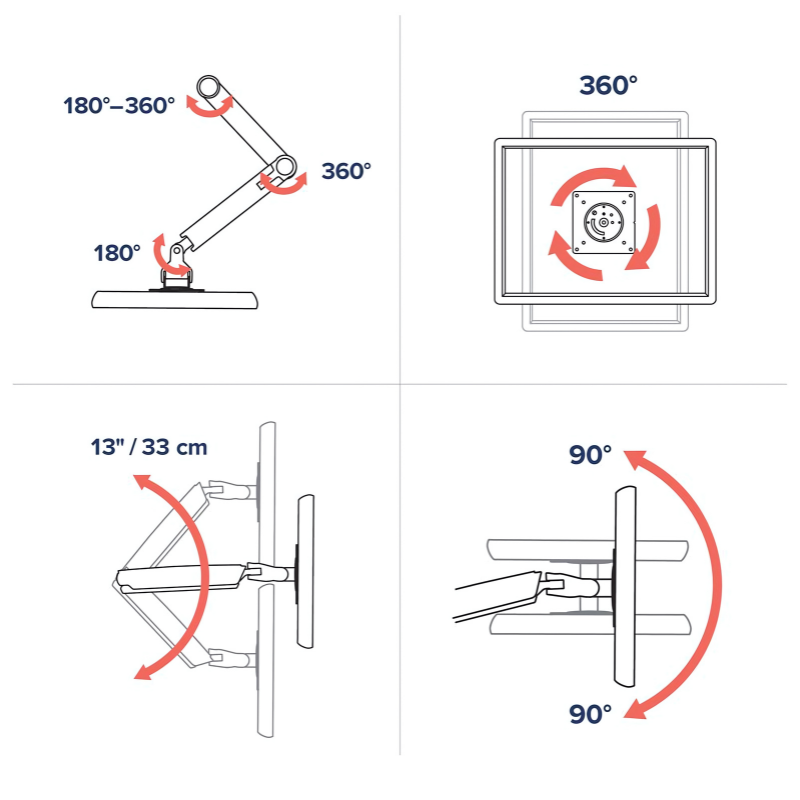 180°–360°

360°

180°

360°

13" / 33 cm

90°

90°